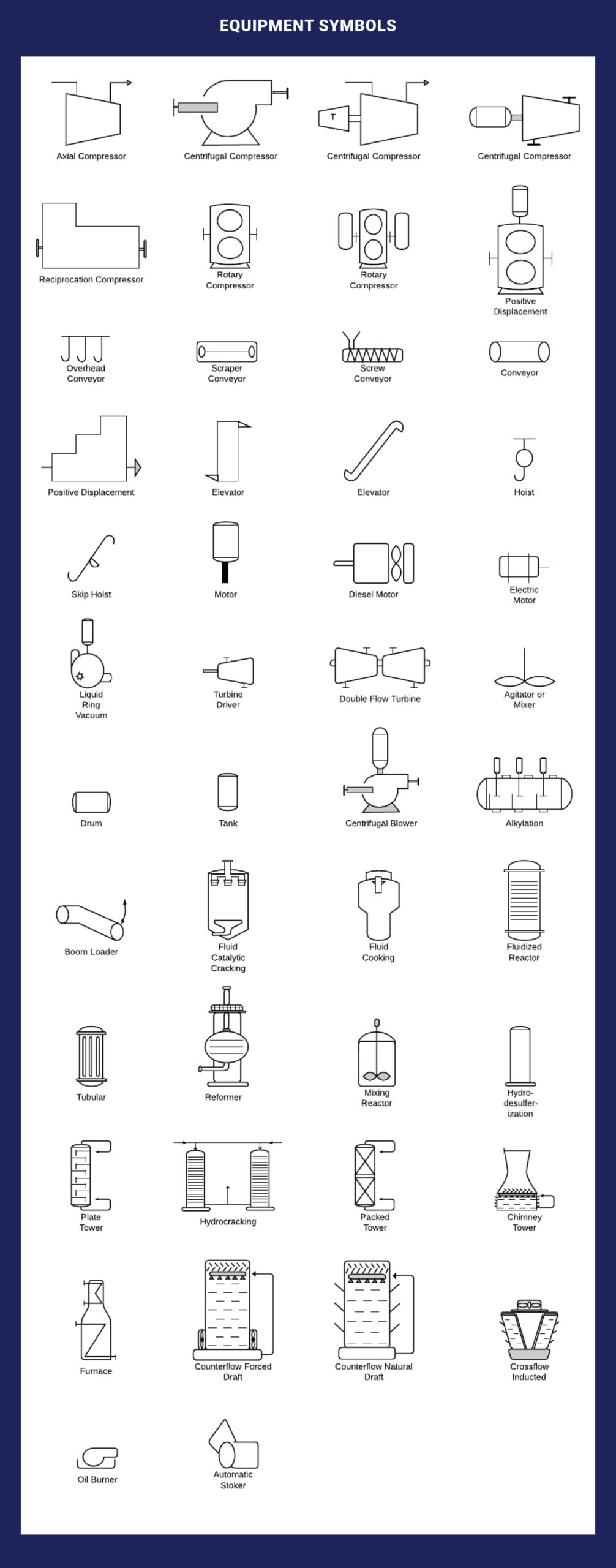 EQUIPMENT SYMBOLS

Axial Compressor

Centrifugal Compressor

T

Centrifugal Compressor

Centrifugal Compressor

Reciprocation Compressor

Rotary Compressor

Rotary Compressor

Positive Displacement

Overhead Conveyor

Scraper Conveyor

Screw Conveyor

Conveyor

Positive Displacement

Elevator

Elevator

Hoist

Skip Hoist

Motor

Diesel Motor

Electric Motor

Liquid Ring Vacuum

Turbine Driver

Double Flow Turbine

Agitator or Mixer

Drum

Tank

Centrifugal Blower

Alkylation

Boom Loader

Fluid Catalytic Cracking

Fluid Cooking

Fluidized Reactor

Tubular

Reformer

Mixing Reactor

Hydro-desulfer-ization

Plate Tower

Hydrocracking

Packed Tower

Chimney Tower

Furnace

Counterflow Forced Draft

Counterflow Natural Draft

Crossflow Inducted

Oil Burner

Automatic Stoker